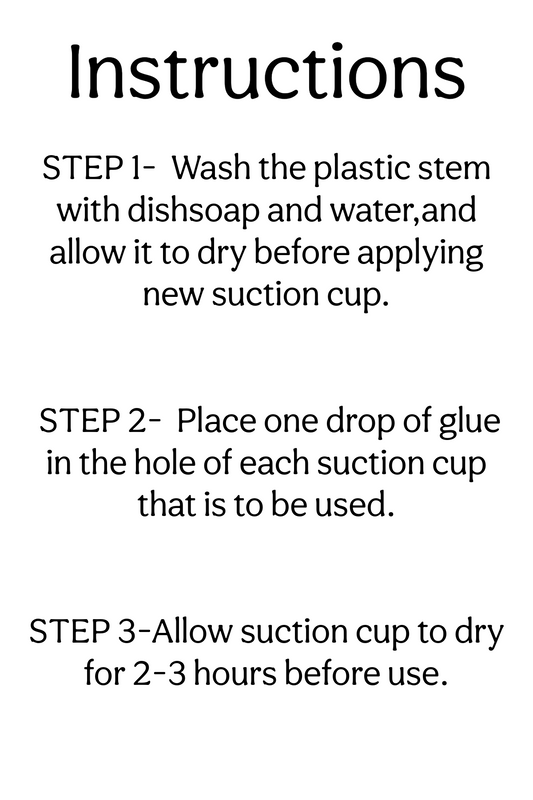 Instructions

STEP 1- Wash the plastic stem with dishsoap and water,and allow it to dry before applying new suction cup.

STEP 2- Place one drop of glue in the hole of each suction cup that is to be used.

STEP 3-Allow suction cup to dry for 2-3 hours before use.